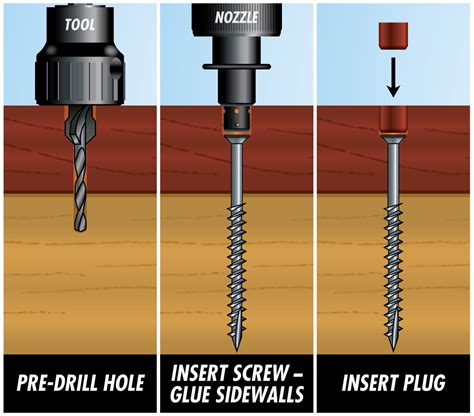 TOOL

PRE-DRILL HOLE

NOZZLE

INSERT SCREW – GLUE SIDEWALLS

INSERT PLUG