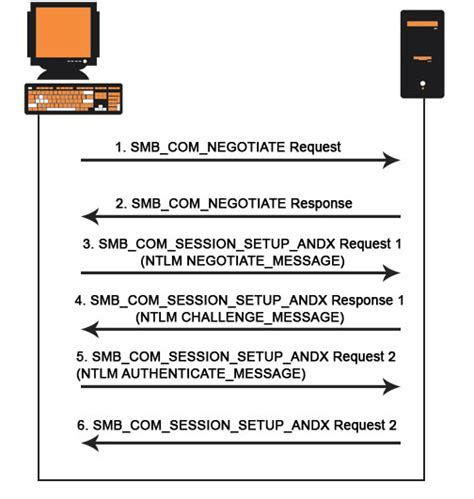 1. SMB_COM_NEGOTIATE Request

2. SMB_COM_NEGOTIATE Response

3. SMB_COM_SESSION_SETUP_ANDX Request 1 (NTLM NEGOTIATE_MESSAGE)

4. SMB_COM_SESSION_SETUP_ANDX Response 1 (NTLM CHALLENGE_MESSAGE)

5. SMB_COM_SESSION_SETUP_ANDX Request 2 (NTLM AUTHENTICATE_MESSAGE)

6. SMB_COM_SESSION_SETUP_ANDX Request 2