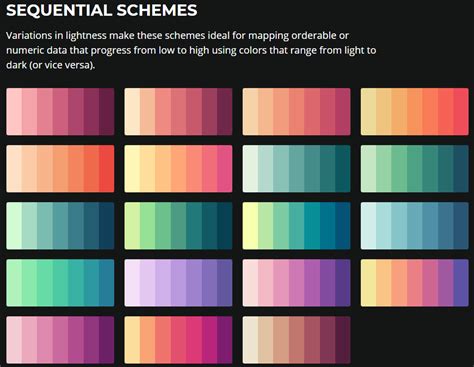 SEQUENTIAL SCHEMES

Variations in lightness make these schemes ideal for mapping orderable or numeric data that progress from low to high using colors that range from light to dark (or vice versa).