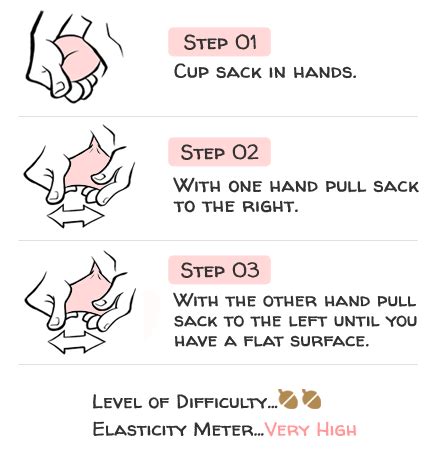 Step 01
Cup sack in hands.

Step 02
With one hand pull sack to the right.

Step 03
With the other hand pull sack to the left until you have a flat surface.

Level of Difficulty...
Elasticity Meter...Very High