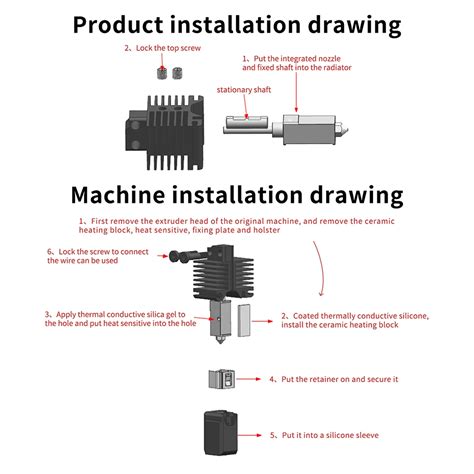 Product installation drawing

2、Lock the top screw

1、Put the integrated nozzle and fixed shaft into the radiator

stationary shaft

Machine installation drawing

1、First remove the extruder head of the original machine, and remove the ceramic heating block, heat sensitive, fixing plate and holster

6、Lock the screw to connect the wire can be used

3、Apply thermal conductive silica gel to the hole and put heat sensitive into the hole

2、Coated thermally conductive silicone, install the ceramic heating block

4、Put the retainer on and secure it

5、Put it into a silicone sleeve