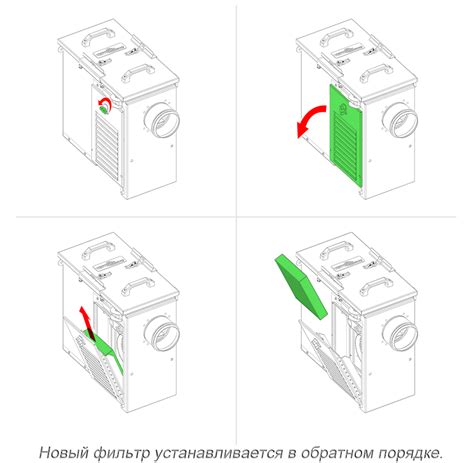 Новый фильтр устанавливается в обратном порядке.