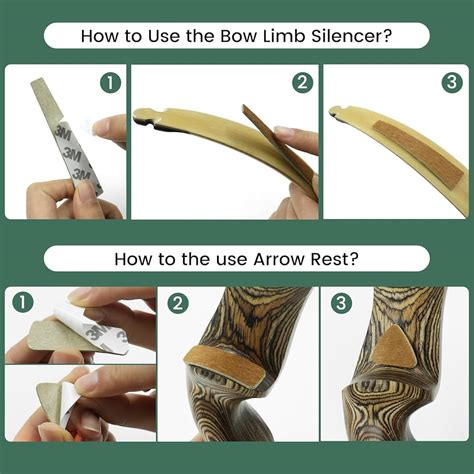 How to Use the Bow Limb Silencer?

1

3M
3M
3M

2

3

How to the use Arrow Rest?

1

3M

2

3