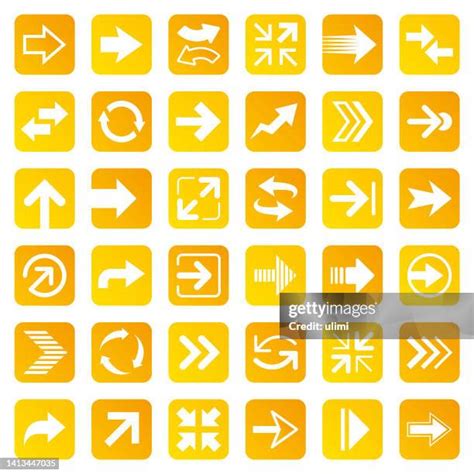 gettyimages
Credit: ulimi
1413447035