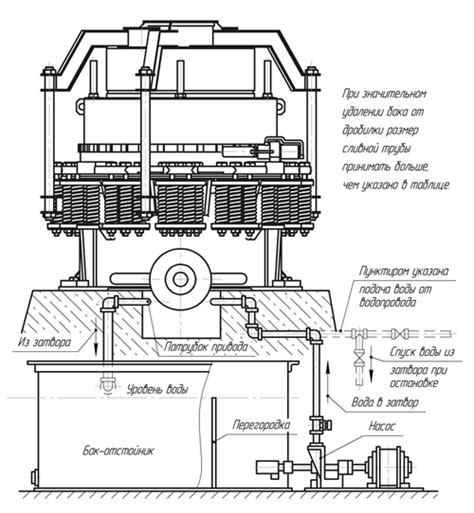 При значительном удалении бака от дробилки размер сливной трубы принимать больше, чем указано в таблице.

Пунктиром указана подача воды от водопровода

Из затвора

Патрубок привода

Спуск воды из затвора при остановке

Уровень воды

Вода в затвор

Перегородка

Насос

Бак-отстойник