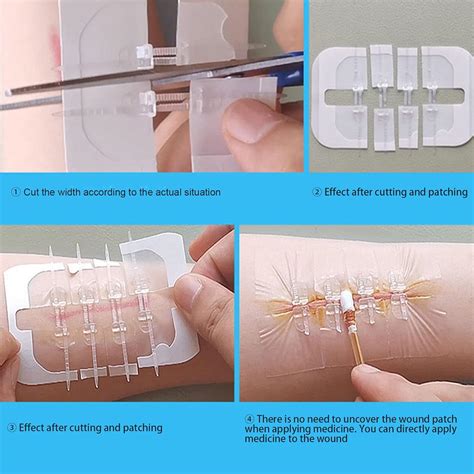 ① Cut the width according to the actual situation

② Effect after cutting and patching

③ Effect after cutting and patching

④ There is no need to uncover the wound patch when applying medicine. You can directly apply medicine to the wound