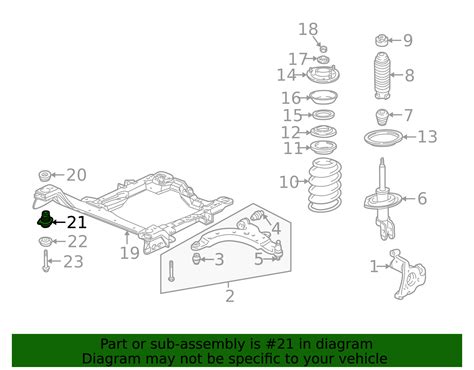 18
9
17
14
8
16
15
7
12
13
11
20
10
6
21
4
22
19
3
5
23
1
2

Part or sub-assembly is #21 in diagram
Diagram may not be specific to your vehicle