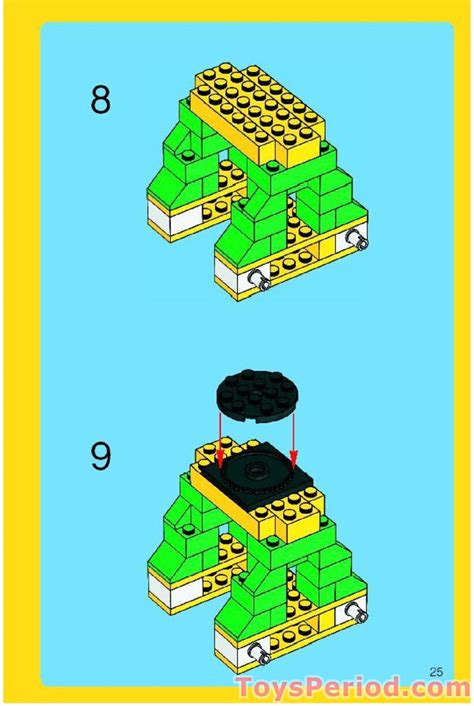 8

9

25

ToysPeriod.com