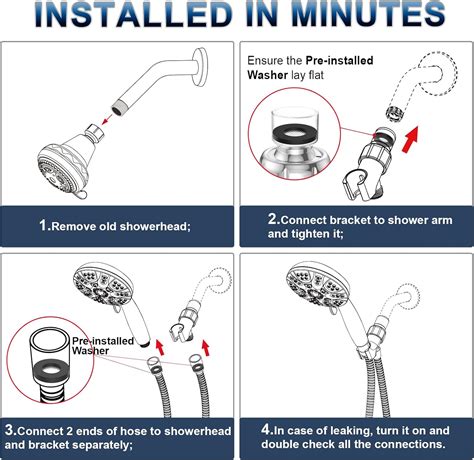 INSTALLED IN MINUTES

1.Remove old showerhead;

Ensure the Pre-installed Washer lay flat

2.Connect bracket to shower arm and tighten it;

Pre-installed Washer

3.Connect 2 ends of hose to showerhead and bracket separately;

4.In case of leaking, turn it on and double check all the connections.