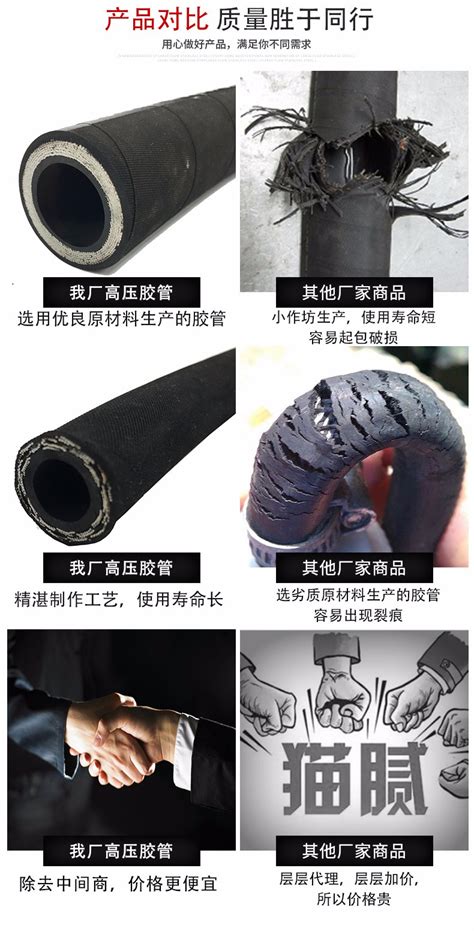 产品对比 质量胜于同行

用心做好产品，满足你不同需求

我厂高压胶管

选用优良原材料生产的胶管

其他厂家商品

小作坊生产，使用寿命短 容易起包破损

我厂高压胶管

精湛制作工艺，使用寿命长

其他厂家商品

选劣质原材料生产的胶管 容易出现裂痕

猫腻

我厂高压胶管

除去中间商，价格更便宜

其他厂家商品

层层代理，层层加价，所以价格贵