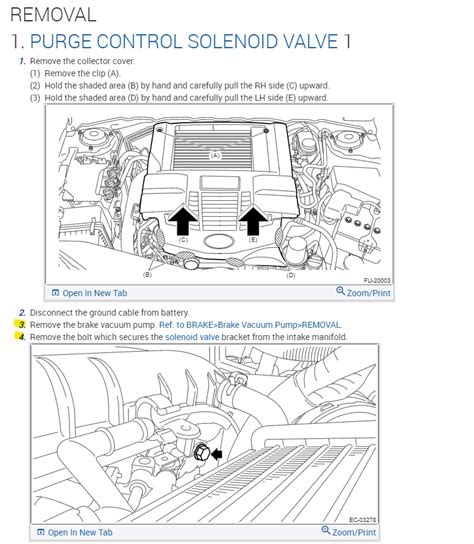 REMOVAL

1. PURGE CONTROL SOLENOID VALVE 1

1. Remove the collector cover.
(1) Remove the clip (A).
(2) Hold the shaded area (B) by hand and carefully pull the RH side (C) upward.
(3) Hold the shaded area (D) by hand and carefully pull the LH side (E) upward.

(A)
(C)
(E)
(B)
(D)
FU-20003

Open In New Tab
Zoom/Print

2. Disconnect the ground cable from battery.
3. Remove the brake vacuum pump. Ref. to BRAKE>Brake Vacuum Pump>REMOVAL.
4. Remove the bolt which secures the solenoid valve bracket from the intake manifold.

EC-03278

Open In New Tab
Zoom/Print