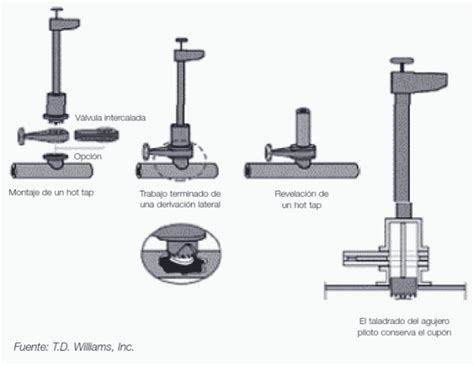 Válvula intercalada

Opción

Montaje de un hot tap

Trabajo terminado de una derivación lateral

Revelación de un hot tap

El taladrado del agujero piloto conserva el cupón

Fuente: T.D. Williams, Inc.