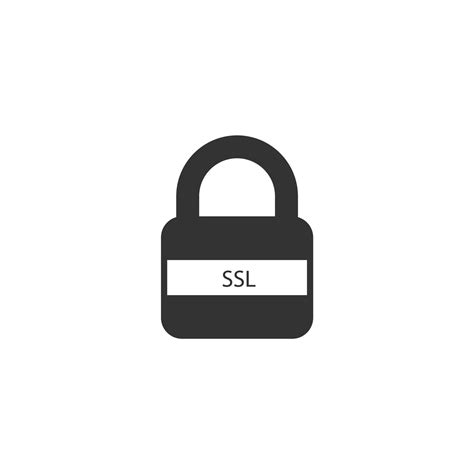 SSL