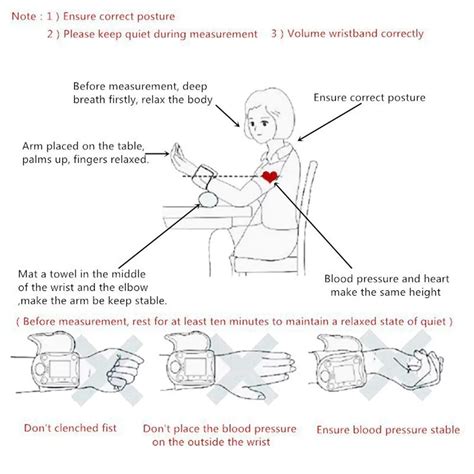 Note : 1 ) Ensure correct posture

2 ) Please keep quiet during measurement 3 ) Volume wristband correctly

Before measurement, deep breath firstly, relax the body

Ensure correct posture

Arm placed on the table, palms up, fingers relaxed.

Mat a towel in the middle of the wrist and the elbow ,make the arm be keep stable.

Blood pressure and heart make the same height

( Before measurement, rest for at least ten minutes to maintain a relaxed state of quiet )

Don't clenched fist

Don't place the blood pressure on the outside the wrist

Ensure blood pressure stable