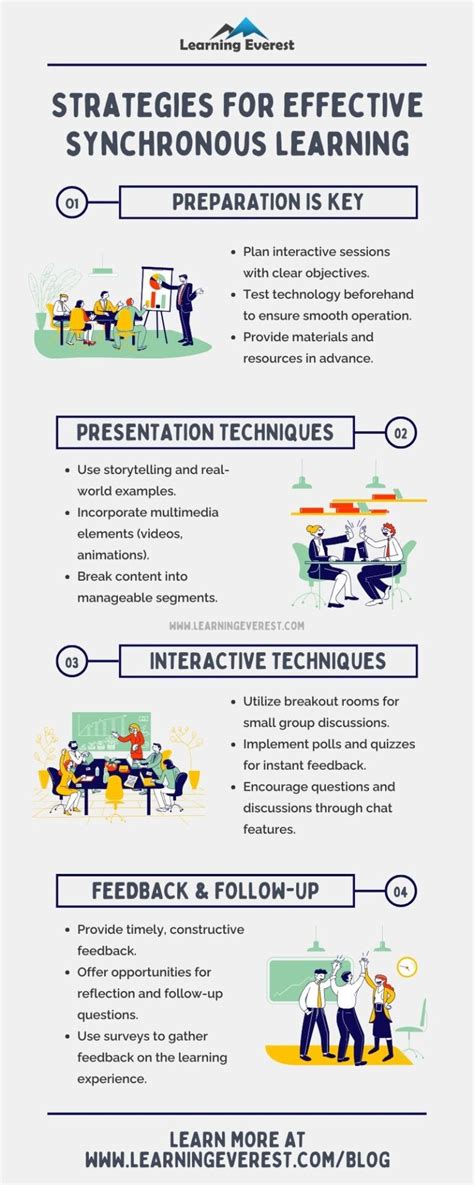 Learning Everest

STRATEGIES FOR EFFECTIVE SYNCHRONOUS LEARNING

01 PREPARATION IS KEY

- Plan interactive sessions with clear objectives.
- Test technology beforehand to ensure smooth operation.
- Provide materials and resources in advance.

PRESENTATION TECHNIQUES 02

- Use storytelling and real-world examples.
- Incorporate multimedia elements (videos, animations).
- Break content into manageable segments.

WWW.LEARNINGEVEREST.COM

03 INTERACTIVE TECHNIQUES

- Utilize breakout rooms for small group discussions.
- Implement polls and quizzes for instant feedback.
- Encourage questions and discussions through chat features.

FEEDBACK & FOLLOW-UP 04

- Provide timely, constructive feedback.
- Offer opportunities for reflection and follow-up questions.
- Use surveys to gather feedback on the learning experience.

LEARN MORE AT WWW.LEARNINGEVEREST.COM/BLOG