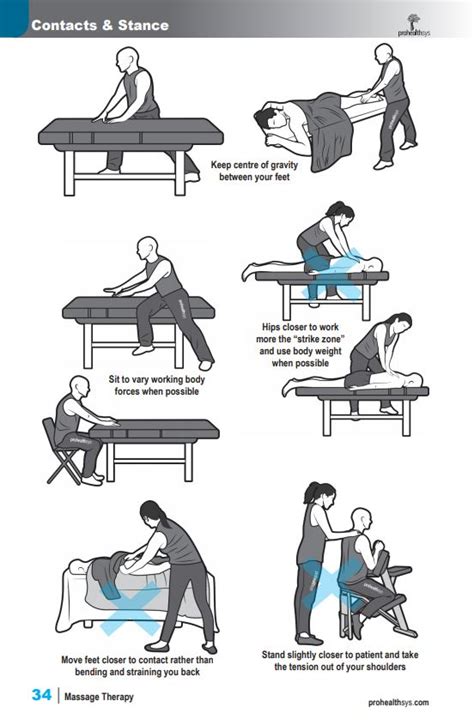 Contacts & Stance

prohealthsys

Keep centre of gravity between your feet

Hips closer to work more the "strike zone" and use body weight when possible

Sit to vary working body forces when possible

Move feet closer to contact rather than bending and straining you back

Stand slightly closer to patient and take the tension out of your shoulders

34 | Massage Therapy

prohealthsys.com