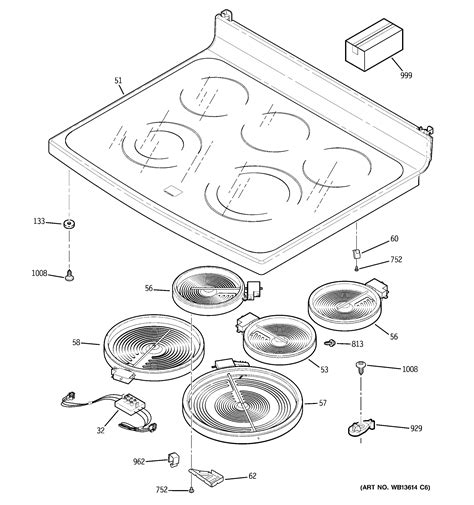 999
51
133
1008
60
752
56
56
58
813
53
1008
57
32
929
962
62
752
(ART NO. WB13614 C6)