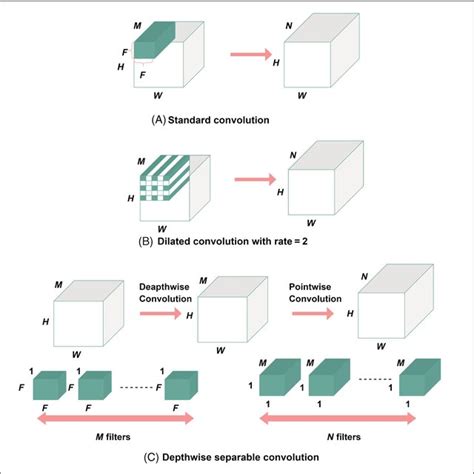 M
F
H
F
W

N
H
W

(A) Standard convolution

M
H
W

N
H
W

(B) Dilated convolution with rate = 2

M
H
W

Deapthwise Convolution

M
H
W

Pointwise Convolution

N
H
W

1
F
F
1
F
F
1
F
F

M filters

M
1
1
M
1
1
M
1
1

N filters

(C) Depthwise separable convolution