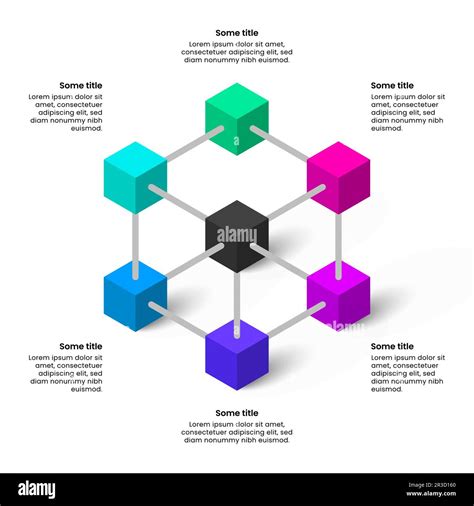 Some title
Lorem ipsum dolor sit amet, consectetuer adipiscing elit, sed diam nonummy nibh euismod.

Some title
Lorem ipsum dolor sit amet, consectetuer adipiscing elit, sed diam nonummy nibh euismod.

Some title
Lorem ipsum dolor sit amet, consectetuer adipiscing elit, sed diam nonummy nibh euismod.

alamy

Some title
Lorem ipsum dolor sit amet, consectetuer adipiscing elit, sed diam nonummy nibh euismod.

Some title
Lorem ipsum dolor sit amet, consectetuer adipiscing elit, sed diam nonummy nibh euismod.

Some title
Lorem ipsum dolor sit amet, consectetuer adipiscing elit, sed diam nonummy nibh euismod.

alamy

Image ID: 2R3D160
www.alamy.com