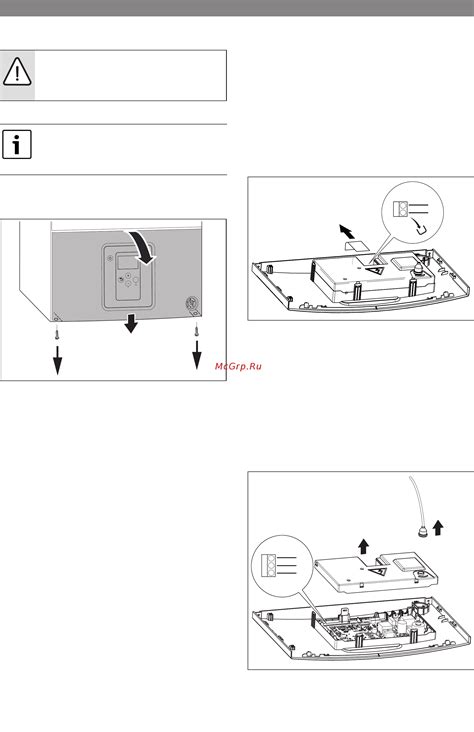 McGrp.Ru