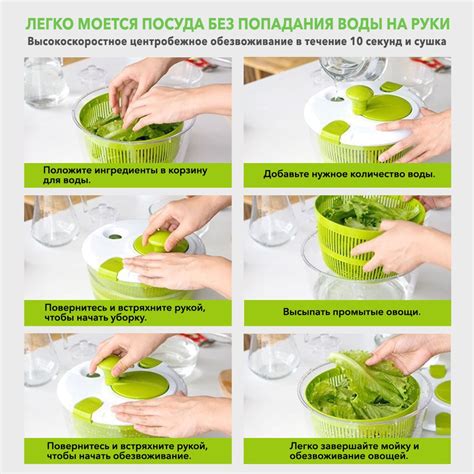 ЛЕГКО МОЕТСЯ ПОСУДА БЕЗ ПОПАДАНИЯ ВОДЫ НА РУКИ

Высокоскоростное центробежное обезвоживание в течение 10 секунд и сушка

Положите ингредиенты в корзину для воды.

Добавьте нужное количество воды.

Повернитесь и встряхните рукой, чтобы начать уборку.

Высыпать промытые овощи.

Повернитесь и встряхните рукой, чтобы начать обезвоживание.

Легко завершайте мойку и обезвоживание овощей.