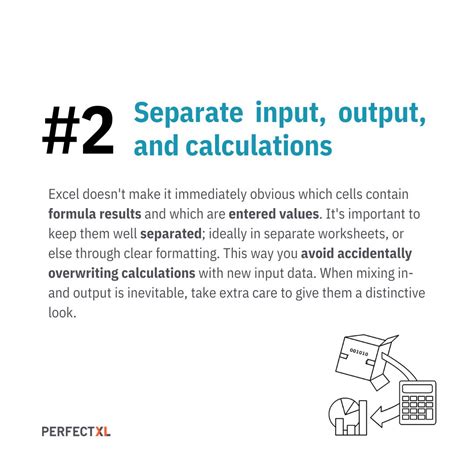 #2 Separate input, output, and calculations

Excel doesn't make it immediately obvious which cells contain formula results and which are entered values. It's important to keep them well separated; ideally in separate worksheets, or else through clear formatting. This way you avoid accidentally overwriting calculations with new input data. When mixing in- and output is inevitable, take extra care to give them a distinctive look.

001010

PERFECTXL