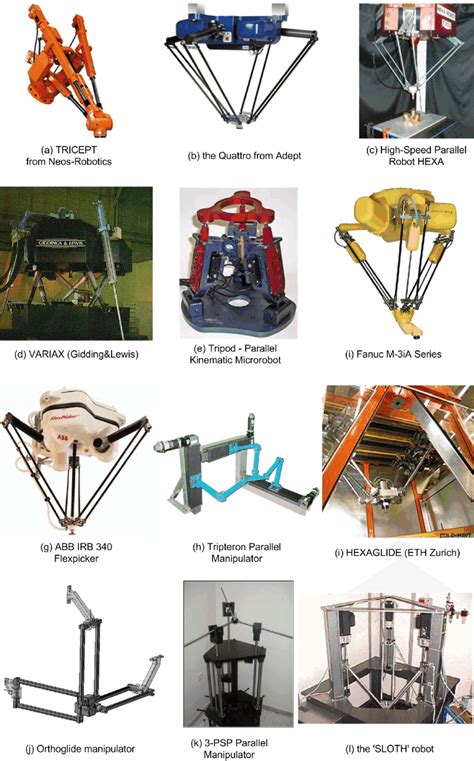 (a) TRICEPT from Neos-Robotics

(b) the Quattro from Adept

(c) High-Speed Parallel Robot HEXA

GIDDINGS & LEWIS

(d) VARIAX (Gidding&Lewis)

(e) Tripod - Parallel Kinematic Microrobot

(i) Fanuc M-3iA Series

FlexPicker

ABB

(g) ABB IRB 340 Flexpicker

(h) Tripteron Parallel Manipulator

(i) HEXAGLIDE (ETH Zurich)

(j) Orthoglide manipulator

(k) 3-PSP Parallel Manipulator

(l) the 'SLOTH' robot