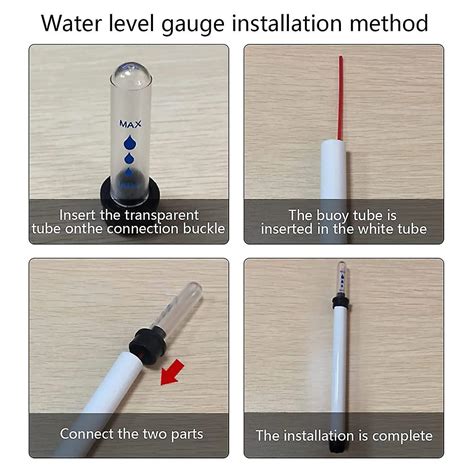 Water level gauge installation method

MAX

Insert the transparent tube onthe connection buckle

The buoy tube is inserted in the white tube

Connect the two parts

The installation is complete