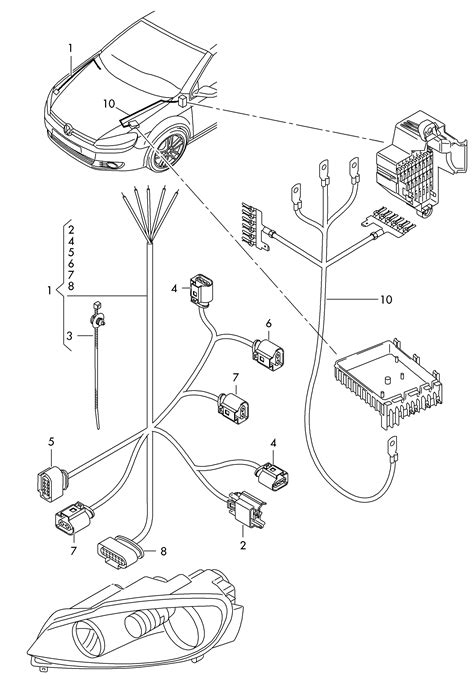 1
10
2
4
5
6
7
8
1
3
4
6
7
10
5
4
7
8
2