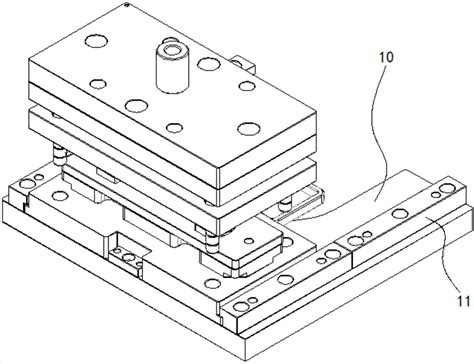 10

11