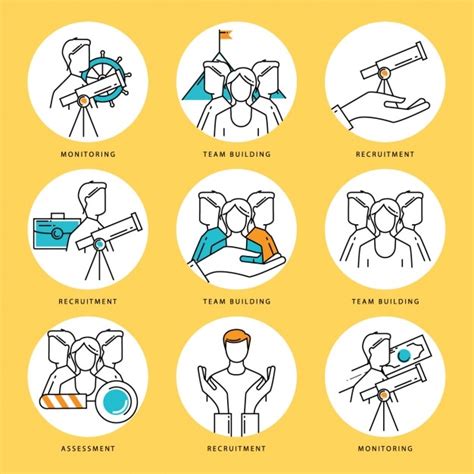 MONITORING

TEAM BUILDING

RECRUITMENT

RECRUITMENT

TEAM BUILDING

TEAM BUILDING

ASSESSMENT

RECRUITMENT

MONITORING