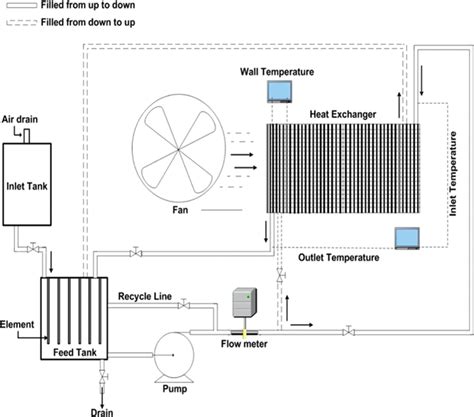 Filled from up to down
Filled from down to up

Wall Temperature

Heat Exchanger

Air drain

Inlet Tank

Fan

Inlet Temperature

Outlet Temperature

Recycle Line

Element

Feed Tank

Flow meter

Pump

Drain