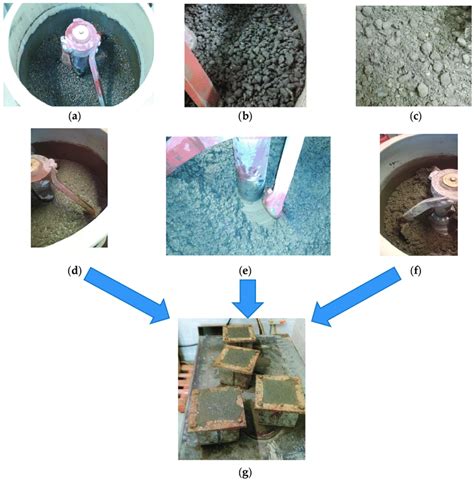 (a)

(b)

(c)

(d)

(e)

(f)

(g)