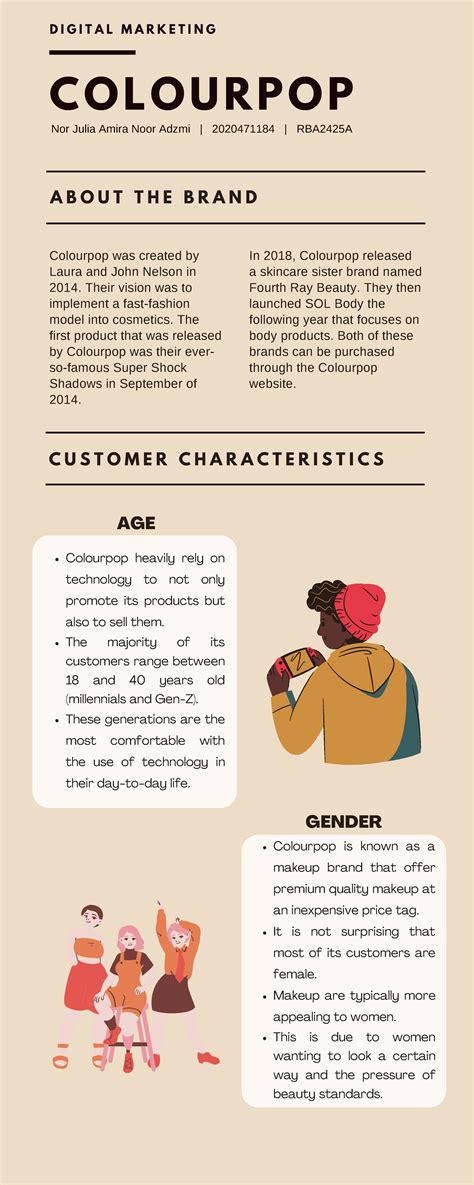 DIGITAL MARKETING

COLOURPOP

Nor Julia Amira Noor Adzmi | 2020471184 | RBA2425A

ABOUT THE BRAND

Colourpop was created by Laura and John Nelson in 2014. Their vision was to implement a fast-fashion model into cosmetics. The first product that was released by Colourpop was their ever-so-famous Super Shock Shadows in September of 2014.

In 2018, Colourpop released a skincare sister brand named Fourth Ray Beauty. They then launched SOL Body the following year that focuses on body products. Both of these brands can be purchased through the Colourpop website.

CUSTOMER CHARACTERISTICS

AGE

- Colourpop heavily rely on technology to not only promote its products but also to sell them.
- The majority of its customers range between 18 and 40 years old (millennials and Gen-Z).
- These generations are the most comfortable with the use of technology in their day-to-day life.

GENDER

- Colourpop is known as a makeup brand that offer premium quality makeup at an inexpensive price tag.
- It is not surprising that most of its customers are female.
- Makeup are typically more appealing to women.
- This is due to women wanting to look a certain way and the pressure of beauty standards.