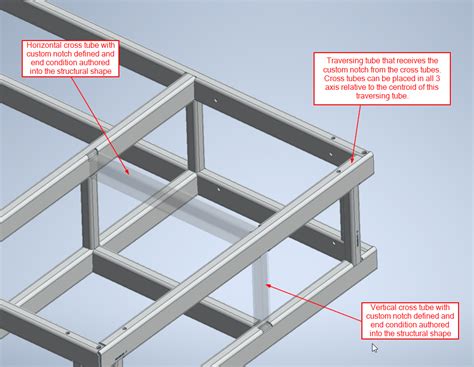 Horizontal cross tube with custom notch defined and end condition authored into the structural shape

Traversing tube that receives the custom notch from the cross tubes. Cross tubes can be placed in all 3 axis relative to the centroid of this traversing tube.

Vertical cross tube with custom notch defined and end condition authored into the structural shape