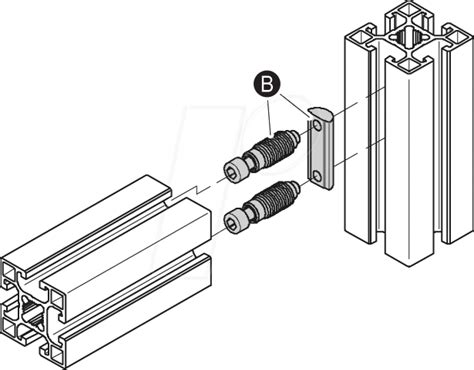 B