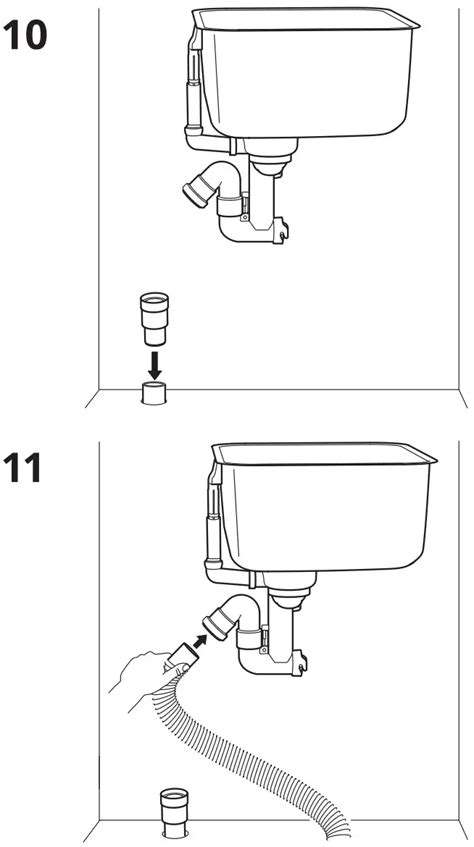 10

11