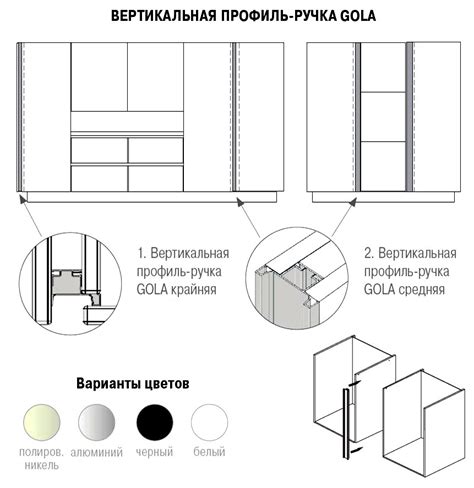 ВЕРТИКАЛЬНАЯ ПРОФИЛЬ-РУЧКА GOLA

1. Вертикальная профиль-ручка GOLA крайняя

2. Вертикальная профиль-ручка GOLA средняя

Варианты цветов

полиров. никель

алюминий

черный

белый