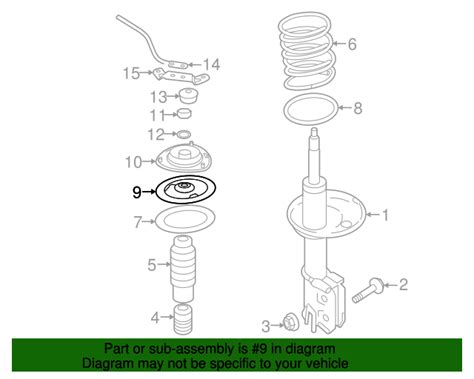 14
15
13
11
12
10
9
7
5
4
6
8
1
2
3

Part or sub-assembly is #9 in diagram
Diagram may not be specific to your vehicle