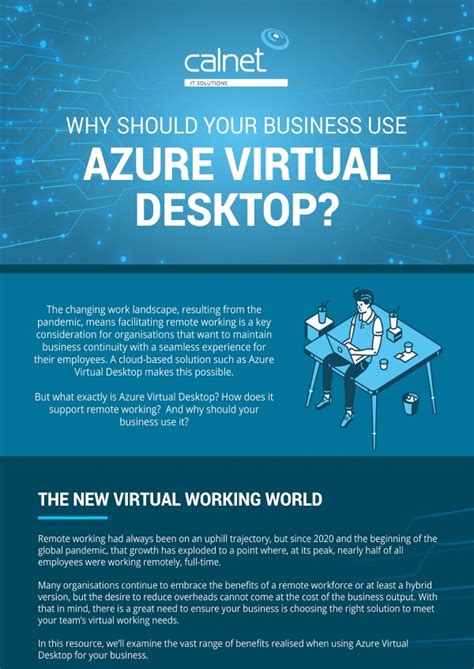 calnet
IT SOLUTIONS

WHY SHOULD YOUR BUSINESS USE
AZURE VIRTUAL DESKTOP?

The changing work landscape, resulting from the pandemic, means facilitating remote working is a key consideration for organisations that want to maintain business continuity with a seamless experience for their employees. A cloud-based solution such as Azure Virtual Desktop makes this possible.

But what exactly is Azure Virtual Desktop? How does it support remote working? And why should your business use it?

THE NEW VIRTUAL WORKING WORLD

Remote working had always been on an uphill trajectory, but since 2020 and the beginning of the global pandemic, that growth has exploded to a point where, at its peak, nearly half of all employees were working remotely, full-time.

Many organisations continue to embrace the benefits of a remote workforce or at least a hybrid version, but the desire to reduce overheads cannot come at the cost of the business output. With that in mind, there is a great need to ensure your business is choosing the right solution to meet your team's virtual working needs.

In this resource, we'll examine the vast range of benefits realised when using Azure Virtual Desktop for your business.