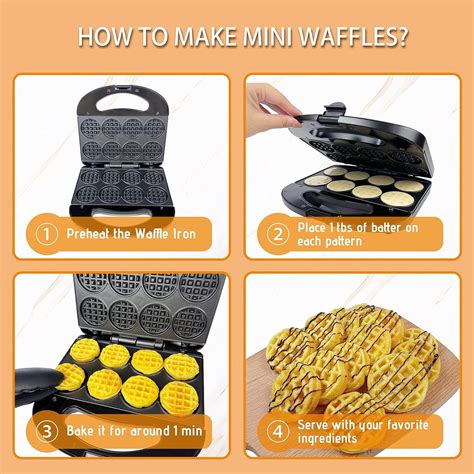 HOW TO MAKE MINI WAFFLES?

1 Preheat the Waffle Iron

2 Place 1 tbs of batter on each pattern

3 Bake it for around 1 min

4 Serve with your favorite ingredients