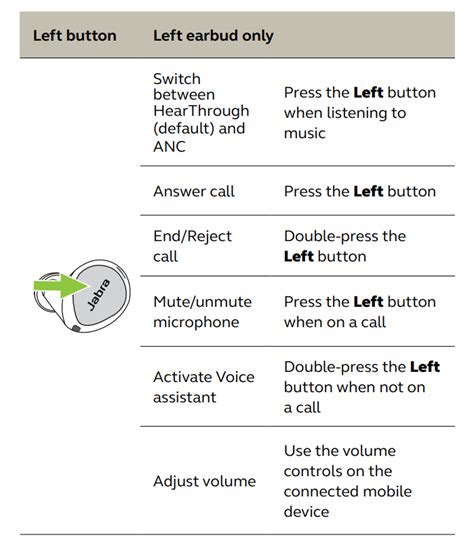 | Left button | Left earbud only | |
|---|---|---|
| Jabra | Switch between HearThrough (default) and ANC | Press the **Left** button when listening to music |
| | Answer call | Press the **Left** button |
| | End/Reject call | Double-press the **Left** button |
| | Mute/unmute microphone | Press the **Left** button when on a call |
| | Activate Voice assistant | Double-press the **Left** button when not on a call |
| | Adjust volume | Use the volume controls on the connected mobile device |