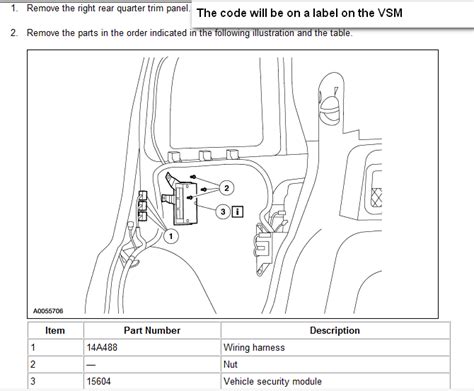 1. Remove the right rear quarter trim panel.

The code will be on a label on the VSM

2. Remove the parts in the order indicated in the following illustration and the table.

2

3 i

1

A0055706

| Item | Part Number | Description |
|---|---|---|
| 1 | 14A488 | Wiring harness |
| 2 | — | Nut |
| 3 | 15604 | Vehicle security module |