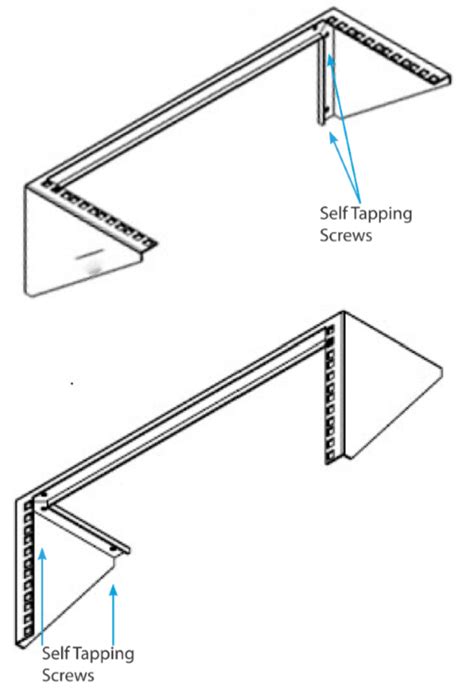 Self Tapping Screws

Self Tapping Screws