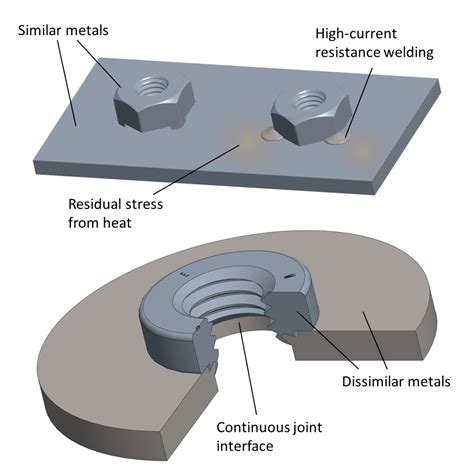 Similar metals

High-current resistance welding

Residual stress from heat

Dissimilar metals

Continuous joint interface