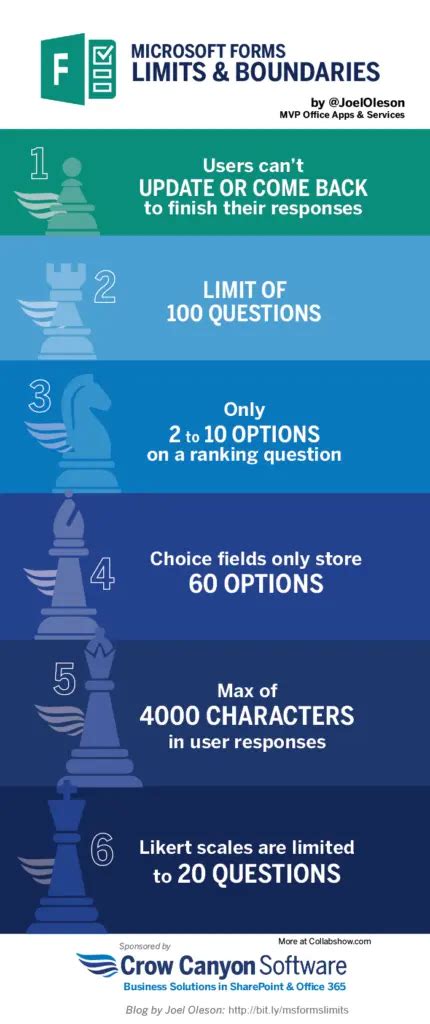 F

MICROSOFT FORMS
LIMITS & BOUNDARIES

by @JoelOleson
MVP Office Apps & Services

1
Users can't
UPDATE OR COME BACK
to finish their responses

2
LIMIT OF
100 QUESTIONS

3
Only
2 to 10 OPTIONS
on a ranking question

4
Choice fields only store
60 OPTIONS

5
Max of
4000 CHARACTERS
in user responses

6
Likert scales are limited
to 20 QUESTIONS

Sponsored by
More at Collabshow.com
Crow Canyon Software
Business Solutions in SharePoint & Office 365

Blog by Joel Oleson: http://bit.ly/msformslimits