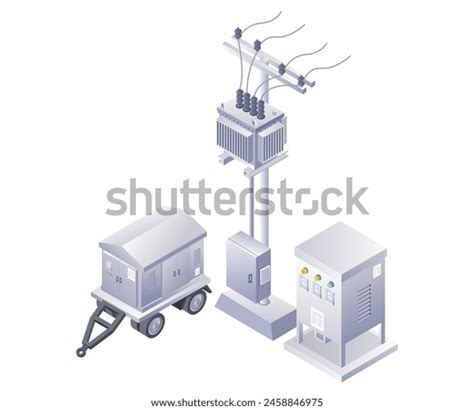 shutterstock

www.shutterstock.com · 2458846975