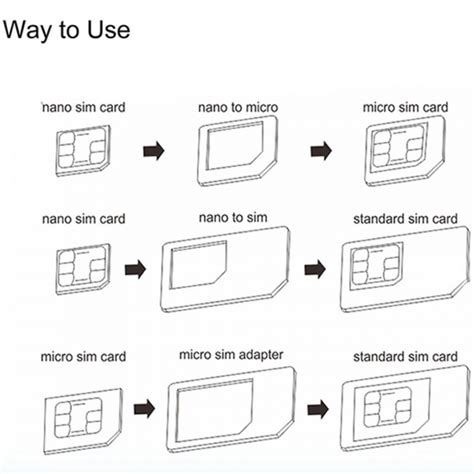 Way to Use

nano sim card

nano to micro

micro sim card

nano sim card

nano to sim

standard sim card

micro sim card

micro sim adapter

standard sim card