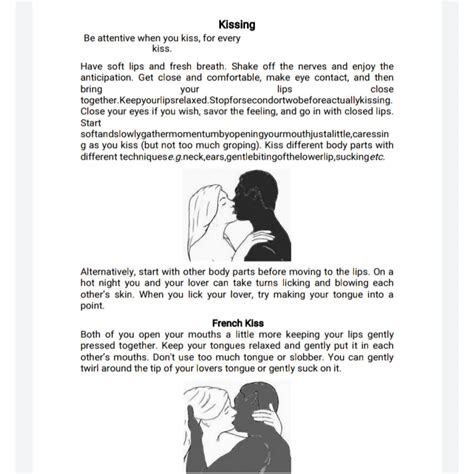 Kissing

Be attentive when you kiss, for every kiss.

Have soft lips and fresh breath. Shake off the nerves and enjoy the anticipation. Get close and comfortable, make eye contact, and then bring your lips close together.Keepyourlipsrelaxed.Stopforsecondortwobeforeactuallykissing. Close your eyes if you wish, savor the feeling, and go in with closed lips. Start softandslowlygathermomentumbyopeningyourmouthjustalittle,caressing as you kiss (but not too much groping). Kiss different body parts with different techniquese.g.neck,ears,gentlebitingofthelowerlip,suckingetc.

Alternatively, start with other body parts before moving to the lips. On a hot night you and your lover can take turns licking and blowing each other's skin. When you lick your lover, try making your tongue into a point.

French Kiss

Both of you open your mouths a little more keeping your lips gently pressed together. Keep your tongues relaxed and gently put it in each other's mouths. Don't use too much tongue or slobber. You can gently twirl around the tip of your lovers tongue or gently suck on it.