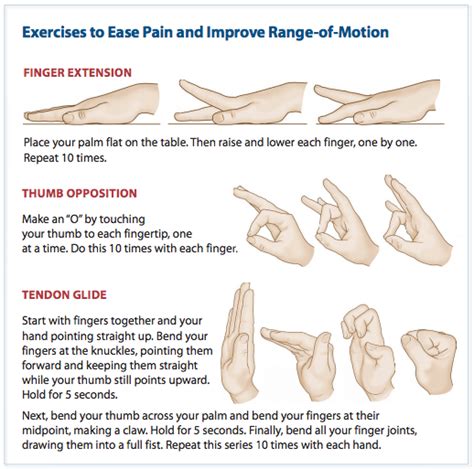 Exercises to Ease Pain and Improve Range-of-Motion

FINGER EXTENSION

Place your palm flat on the table. Then raise and lower each finger, one by one. Repeat 10 times.

THUMB OPPOSITION

Make an "O" by touching your thumb to each fingertip, one at a time. Do this 10 times with each finger.

TENDON GLIDE

Start with fingers together and your hand pointing straight up. Bend your fingers at the knuckles, pointing them forward and keeping them straight while your thumb still points upward. Hold for 5 seconds.

Next, bend your thumb across your palm and bend your fingers at their midpoint, making a claw. Hold for 5 seconds. Finally, bend all your finger joints, drawing them into a full fist. Repeat this series 10 times with each hand.